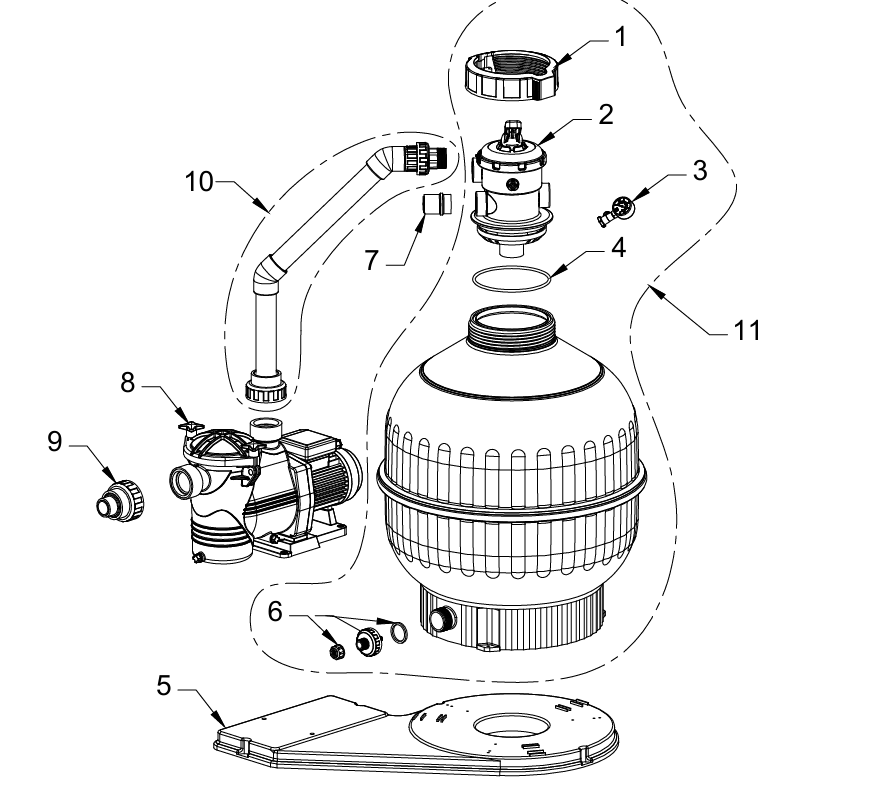 1
2
3
10
7
4
11
8
9
6
5